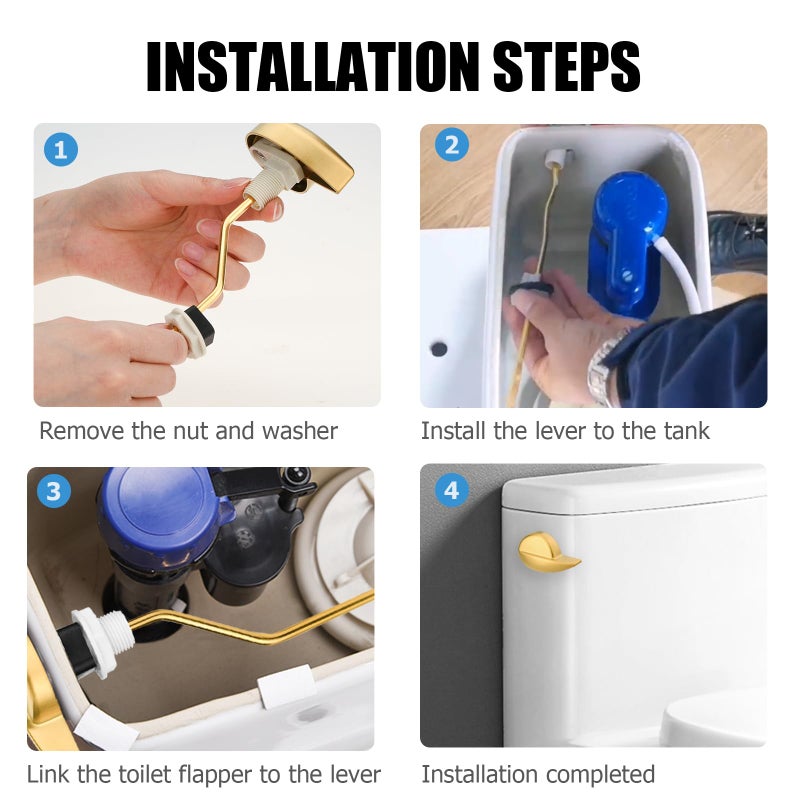 INSTALLATION STEPS

1

Remove the nut and washer

2

Install the lever to the tank

3

Link the toilet flapper to the lever

4

Installation completed